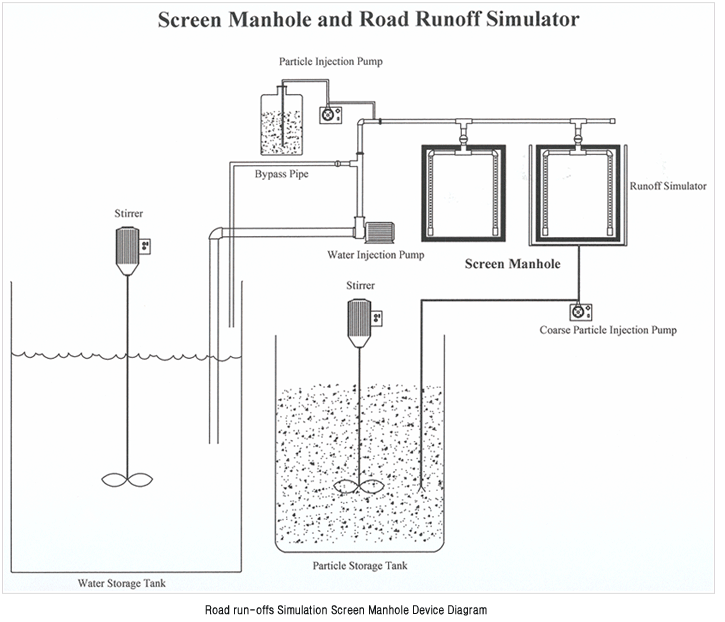 Screen Manhole and Road Runoff Simulator

Particle Injection Pump

Bypass Pipe

Runoff Simulator

Stirrer

Water Injection Pump

Screen Manhole

Stirrer

Coarse Particle Injection Pump

Particle Storage Tank

Water Storage Tank

Road run-offs Simulation Screen Manhole Device Diagram